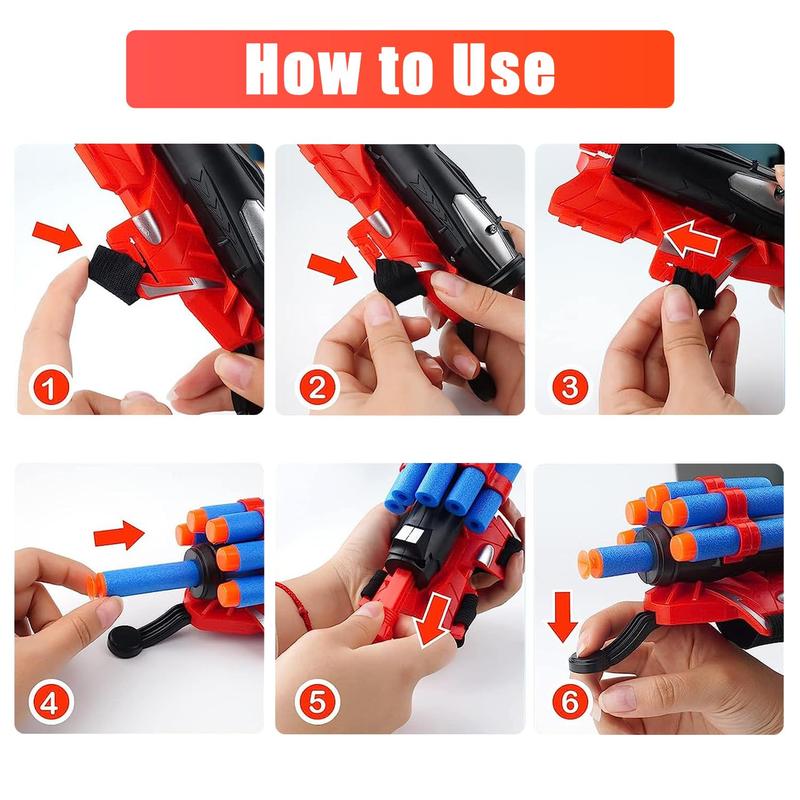 How to Use

1

2

3

4

5

6