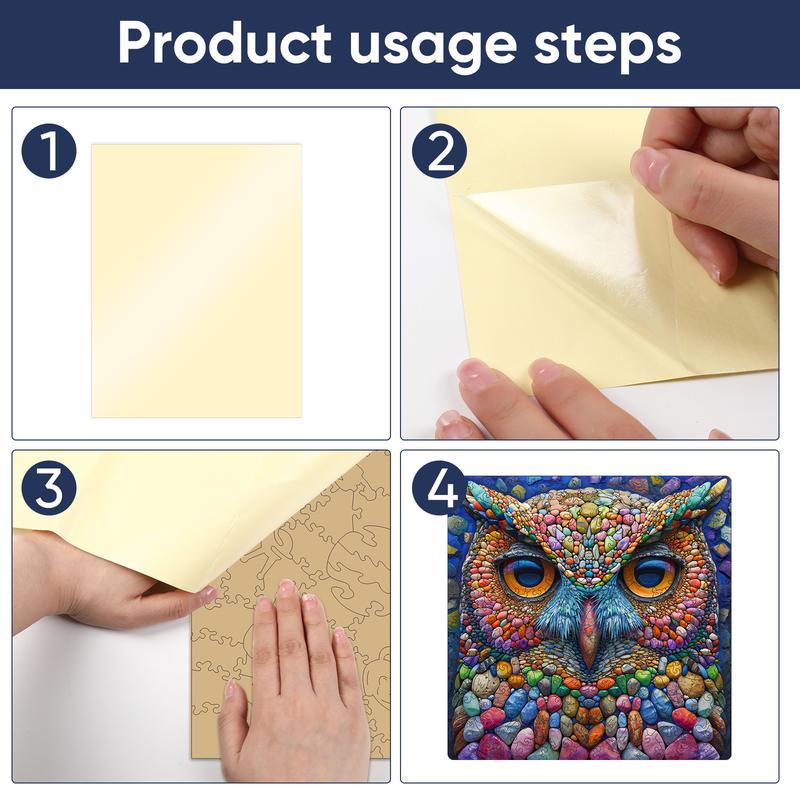 Product usage steps

1

2

3

4