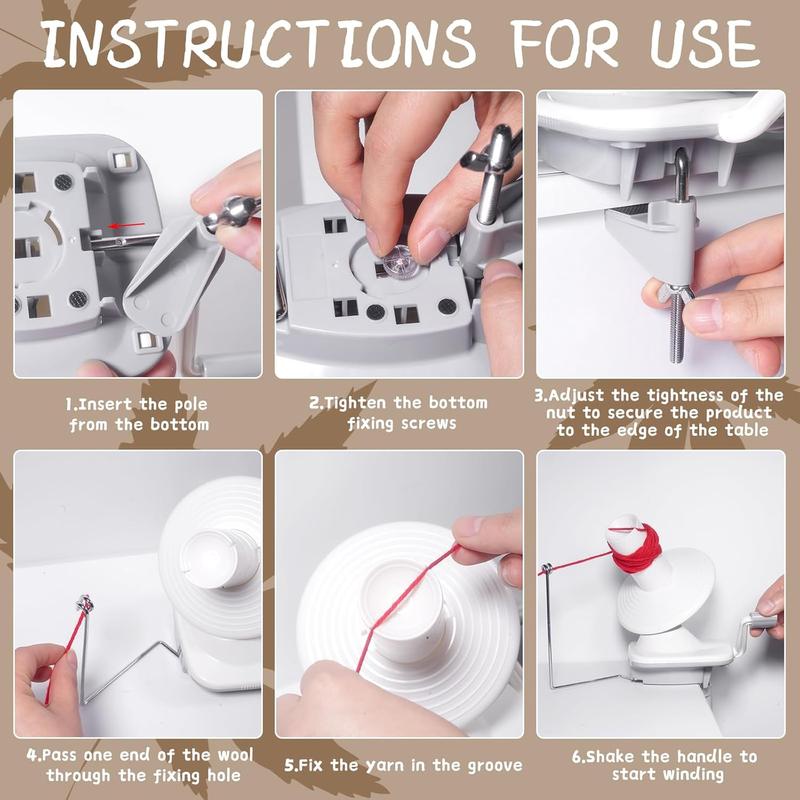 INSTRUCTIONS FOR USE

1.Insert the pole from the bottom

2.Tighten the bottom fixing screws

3.Adjust the tightness of the nut to secure the product to the edge of the table

4.Pass one end of the wool through the fixing hole

5.Fix the yarn in the groove

6.Shake the handle to start winding