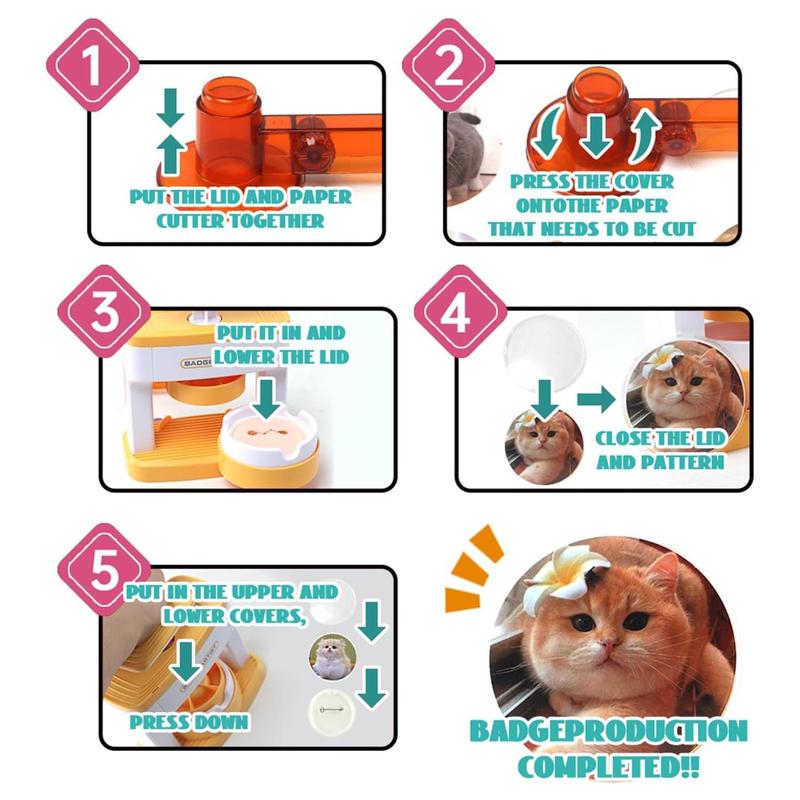 1

PUT THE LID AND PAPER CUTTER TOGETHER

2

PRESS THE COVER ONTOTHE PAPER THAT NEEDS TO BE CUT

3

PUT IT IN AND LOWER THE LID

BADGE

4

CLOSE THE LID AND PATTERN

5

PUT IN THE UPPER AND LOWER COVERS,

PRESS DOWN

BADGEPRODUCTION COMPLETED!!