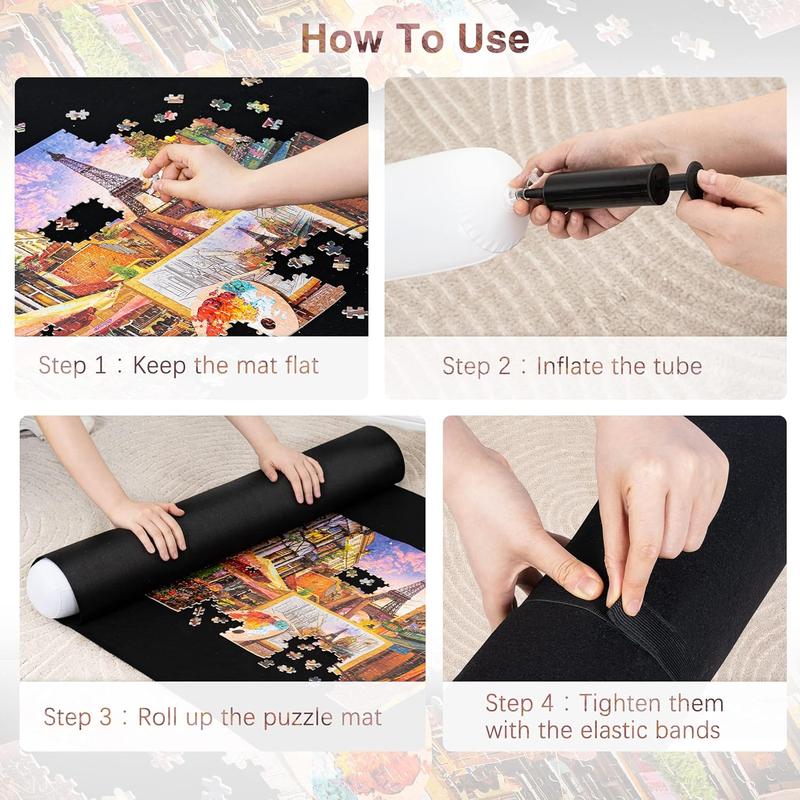 How To Use

Step 1：Keep the mat flat

Step 2：Inflate the tube

Step 3：Roll up the puzzle mat

Step 4：Tighten them with the elastic bands