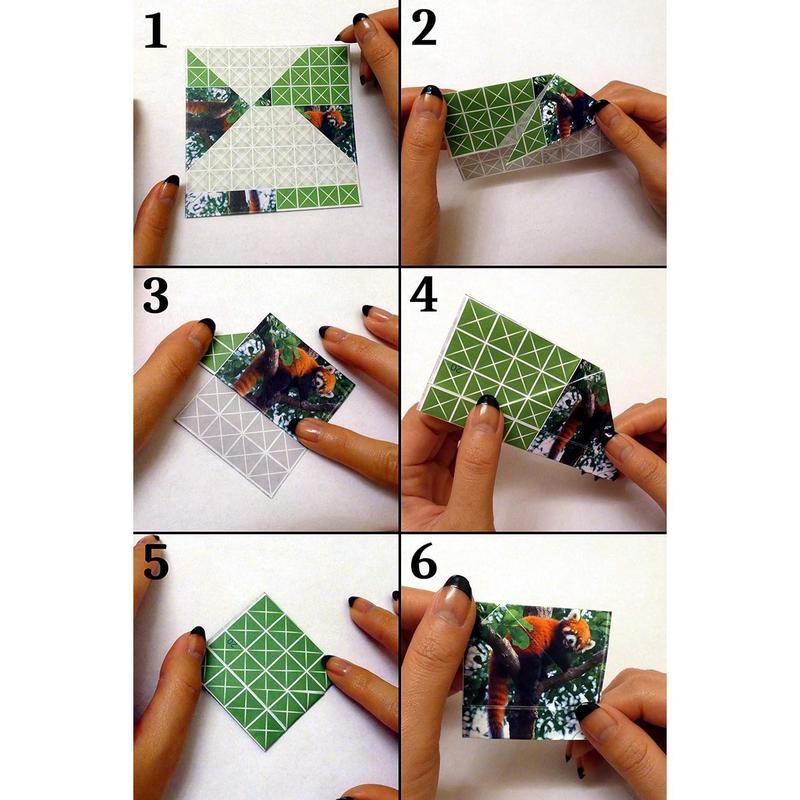 1
2
3
4
5
6