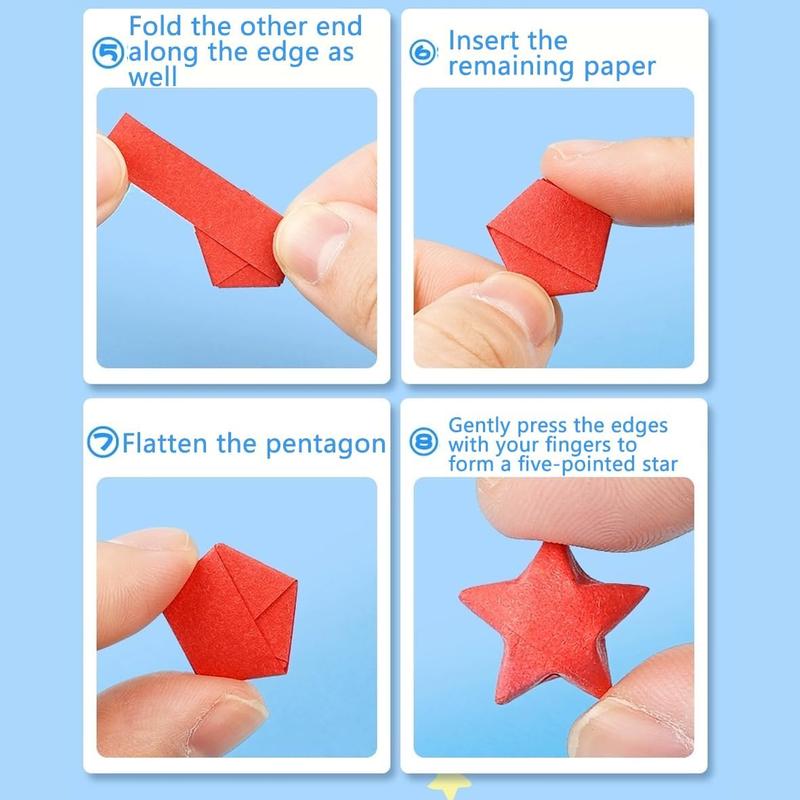 ⑤ Fold the other end along the edge as well

⑥ Insert the remaining paper

⑦ Flatten the pentagon

⑧ Gently press the edges with your fingers to form a five-pointed star