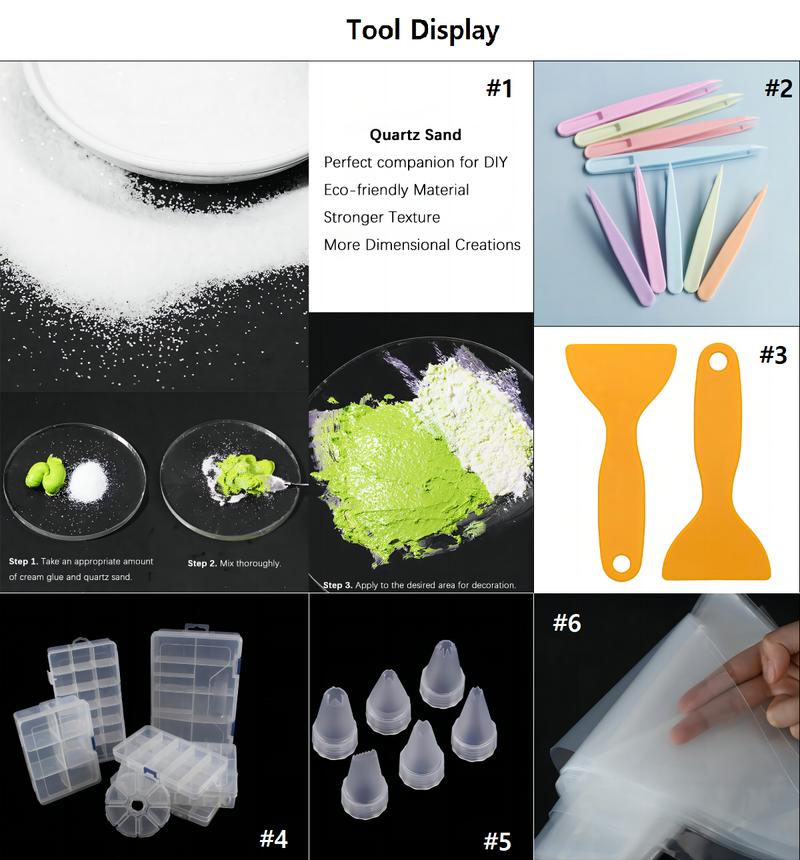 Tool Display

#1

Quartz Sand
Perfect companion for DIY
Eco-friendly Material
Stronger Texture
More Dimensional Creations

#2

#3

Step 1. Take an appropriate amount of cream glue and quartz sand.

Step 2. Mix thoroughly.

Step 3. Apply to the desired area for decoration.

#4

#5

#6