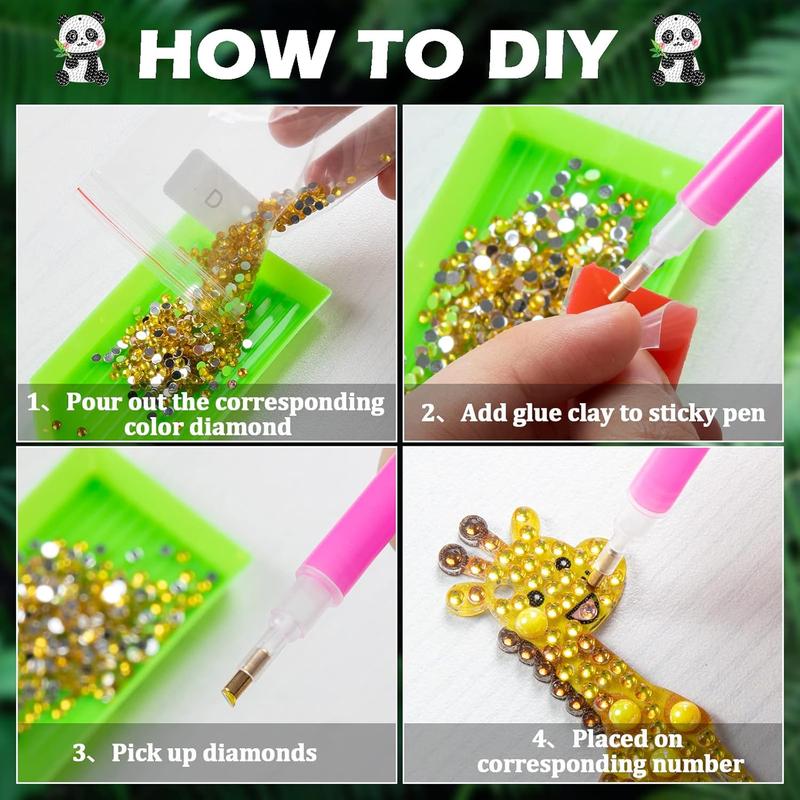 HOW TO DIY

D

1、Pour out the corresponding color diamond

2、Add glue clay to sticky pen

3、Pick up diamonds

4、Placed on corresponding number