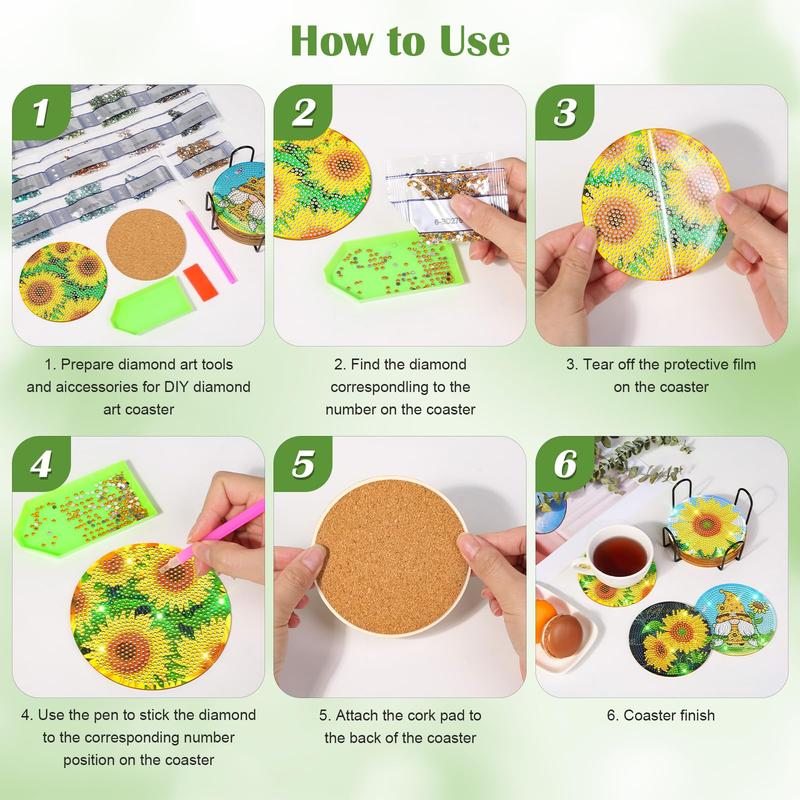 How to Use

1

1. Prepare diamond art tools and aiccessories for DIY diamond art coaster

2

2. Find the diamond correspondling to the number on the coaster

3

3. Tear off the protective film on the coaster

4

4. Use the pen to stick the diamond to the corresponding number position on the coaster

5

5. Attach the cork pad to the back of the coaster

6

6. Coaster finish