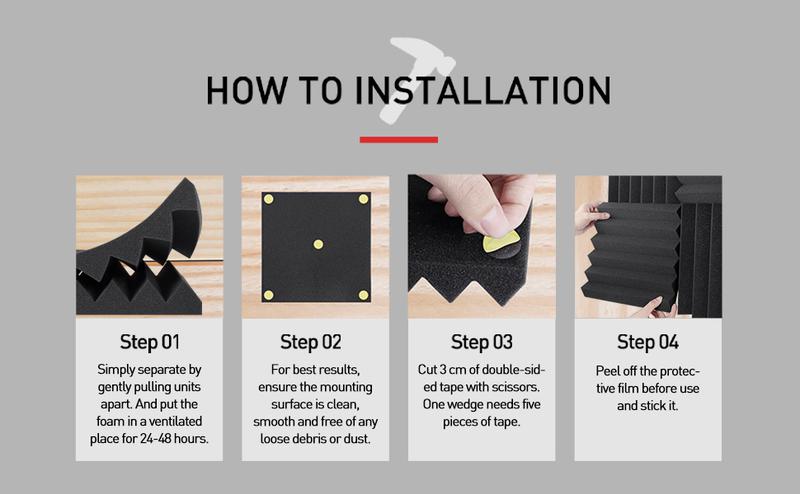 HOW TO INSTALLATION

Step 01

Simply separate by gently pulling units apart. And put the foam in a ventilated place for 24-48 hours.

Step 02

For best results, ensure the mounting surface is clean, smooth and free of any loose debris or dust.

Step 03

Cut 3 cm of double-sided tape with scissors. One wedge needs five pieces of tape.

Step 04

Peel off the protective film before use and stick it.