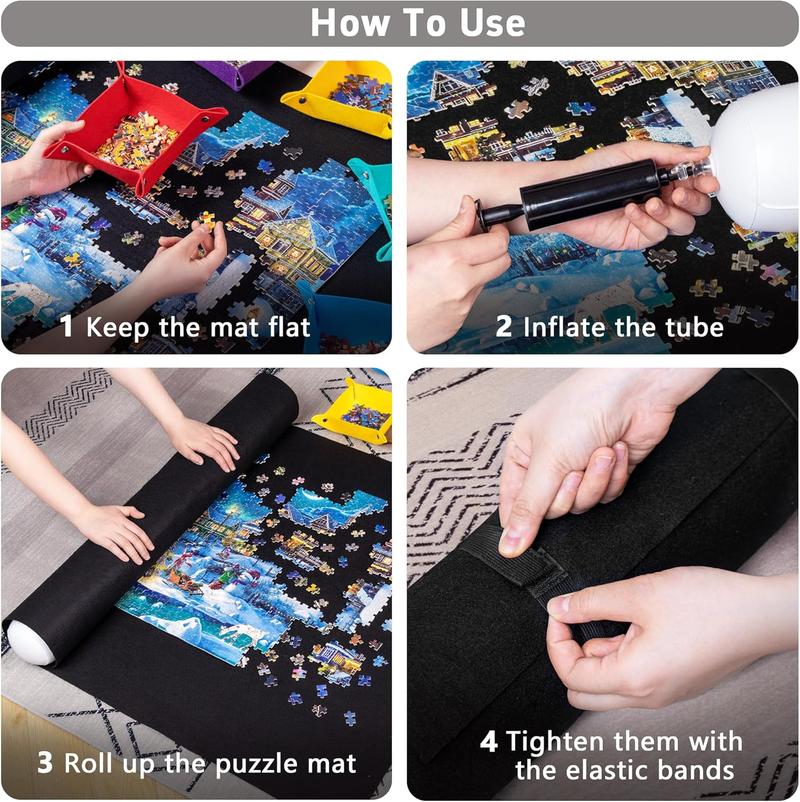 How To Use

1 Keep the mat flat

2 Inflate the tube

3 Roll up the puzzle mat

4 Tighten them with the elastic bands