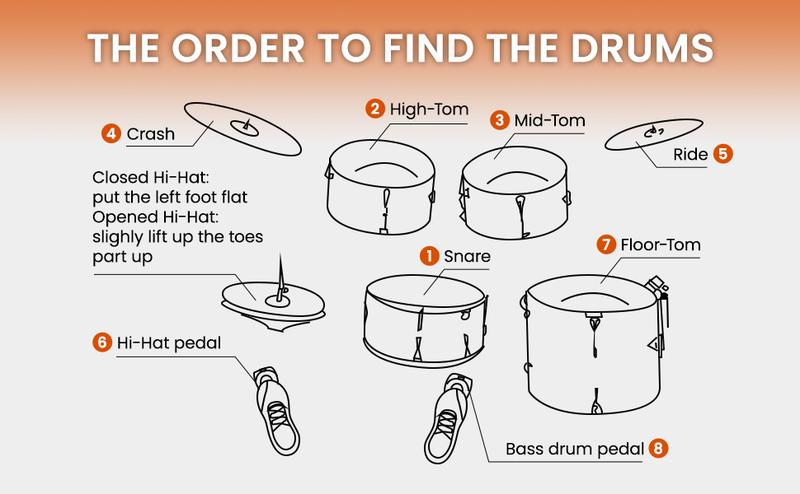 THE ORDER TO FIND THE DRUMS

4 Crash

2 High-Tom

3 Mid-Tom

Ride 5

Closed Hi-Hat: put the left foot flat
Opened Hi-Hat: slighly lift up the toes part up

1 Snare

7 Floor-Tom

6 Hi-Hat pedal

Bass drum pedal 8