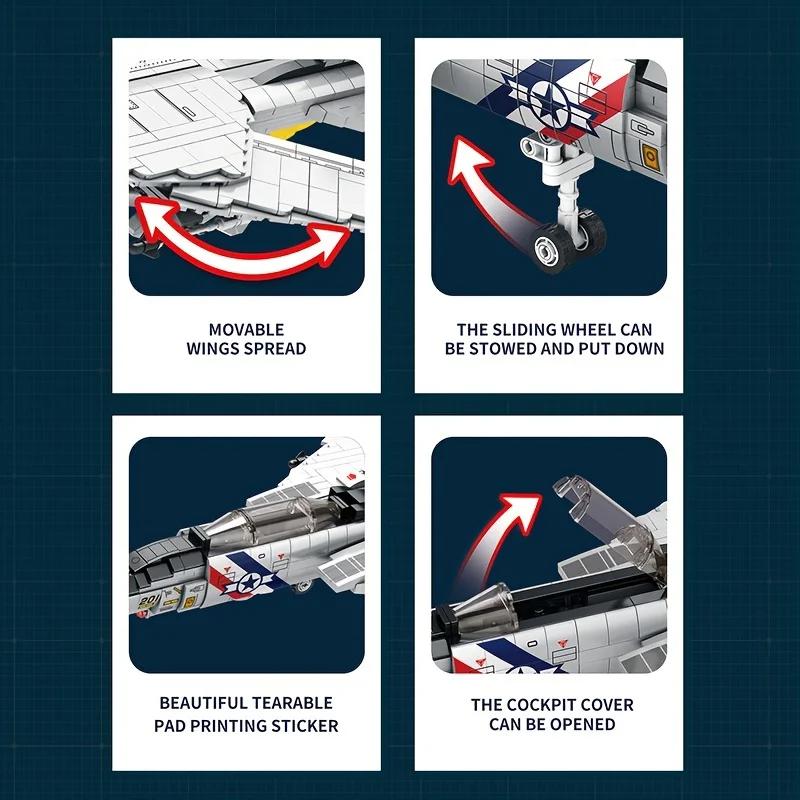 MOVABLE
WINGS SPREAD

THE SLIDING WHEEL CAN
BE STOWED AND PUT DOWN

BEAUTIFUL TEARABLE
PAD PRINTING STICKER

THE COCKPIT COVER
CAN BE OPENED