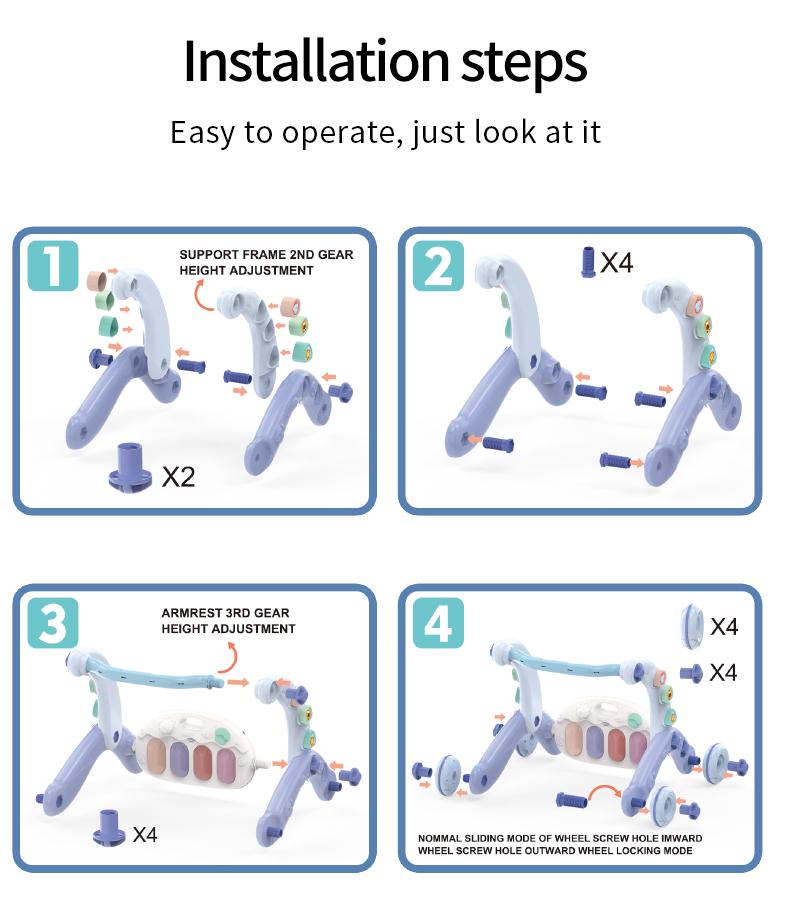 Installation steps

Easy to operate, just look at it

1

SUPPORT FRAME 2ND GEAR HEIGHT ADJUSTMENT

X2

2

X4

3

ARMREST 3RD GEAR HEIGHT ADJUSTMENT

X4

4

X4

X4

NOMMAL SLIDING MODE OF WHEEL SCREW HOLE IMWARD
WHEEL SCREW HOLE OUTWARD WHEEL LOCKING MODE