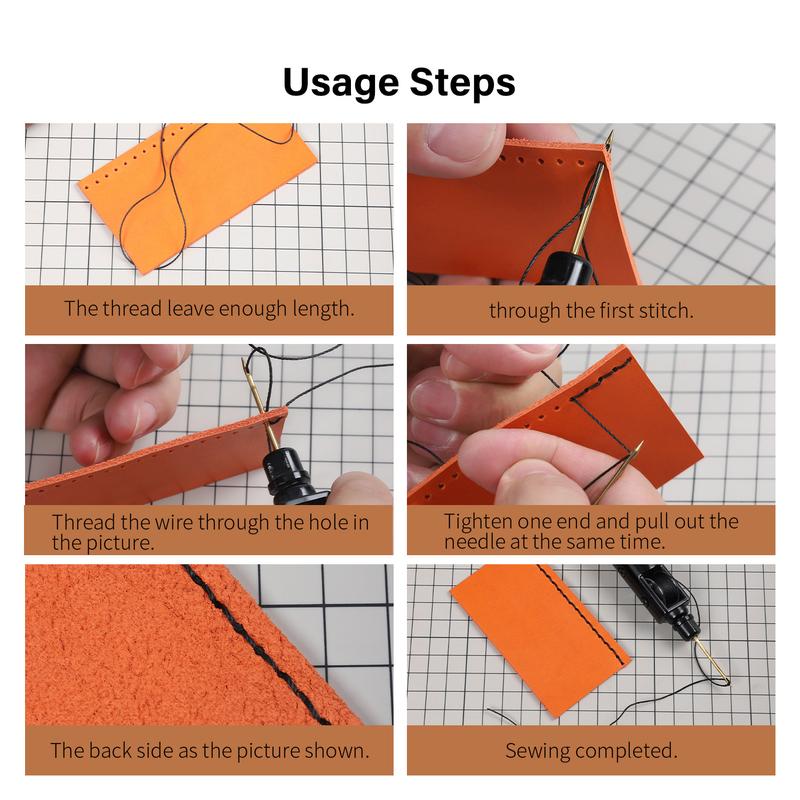 Usage Steps

The thread leave enough length.

through the first stitch.

Thread the wire through the hole in the picture.

Tighten one end and pull out the needle at the same time.

The back side as the picture shown.

Sewing completed.