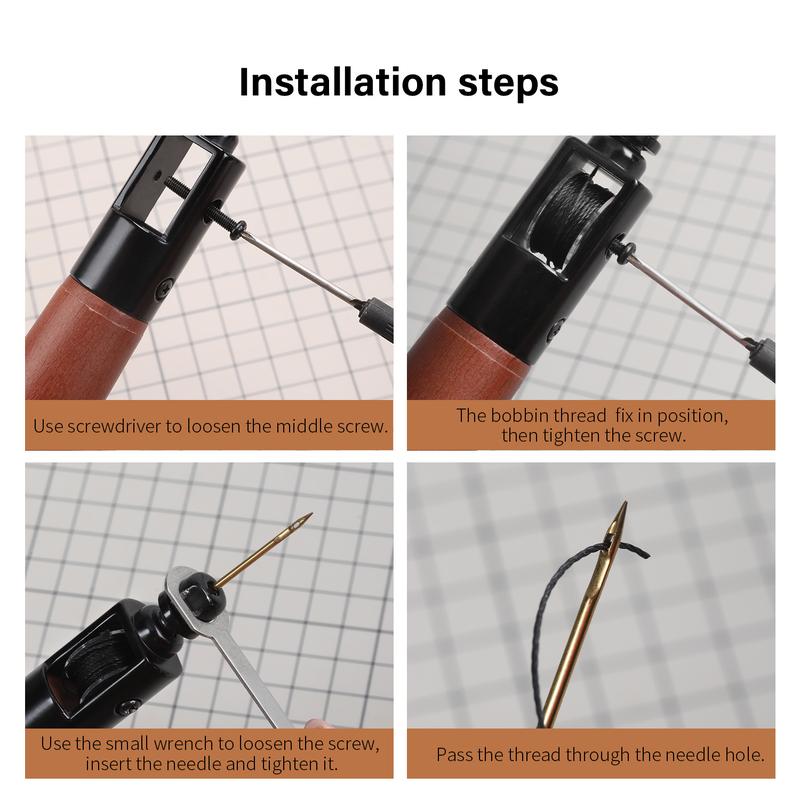 Installation steps

Use screwdriver to loosen the middle screw.

The bobbin thread fix in position, then tighten the screw.

Use the small wrench to loosen the screw, insert the needle and tighten it.

Pass the thread through the needle hole.