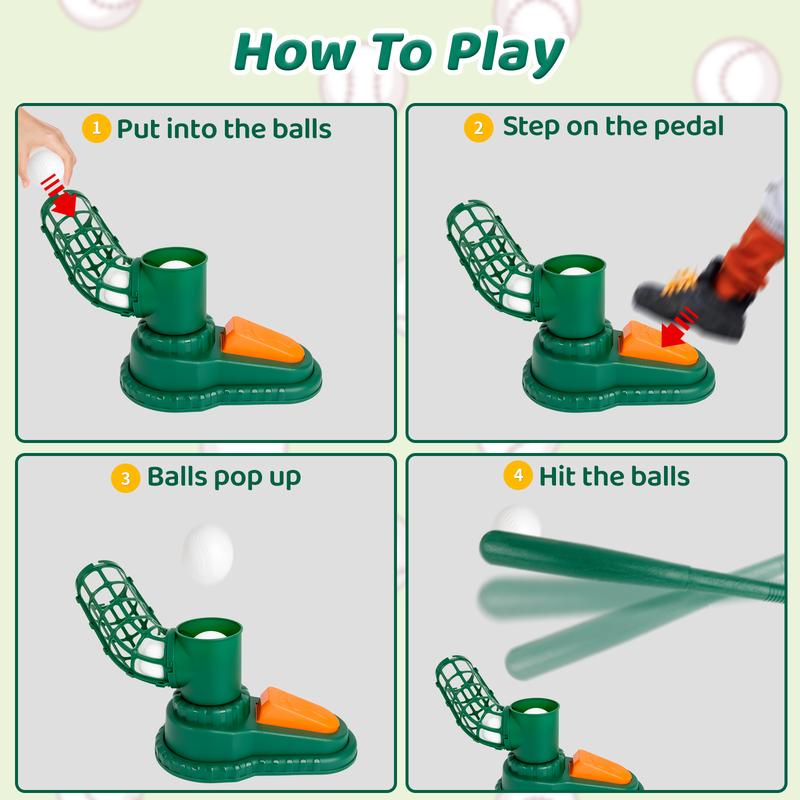 How To Play

1 Put into the balls

2 Step on the pedal

3 Balls pop up

4 Hit the balls