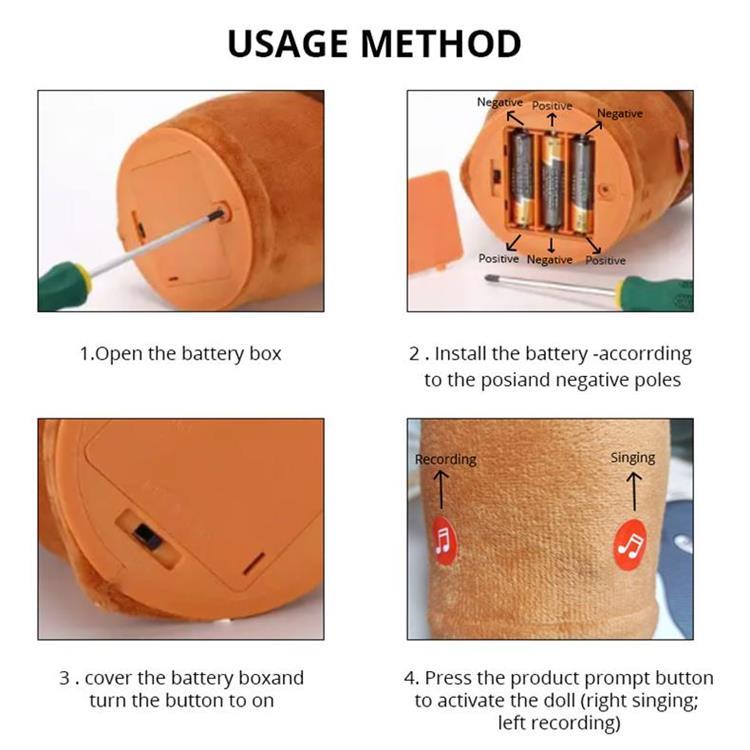 USAGE METHOD

1.Open the battery box

Negative Positive Negative

Positive Negative Positive

2 . Install the battery -accorrding to the posiand negative poles

3 . cover the battery boxand turn the button to on

Recording

Singing

4. Press the product prompt button to activate the doll (right singing; left recording)