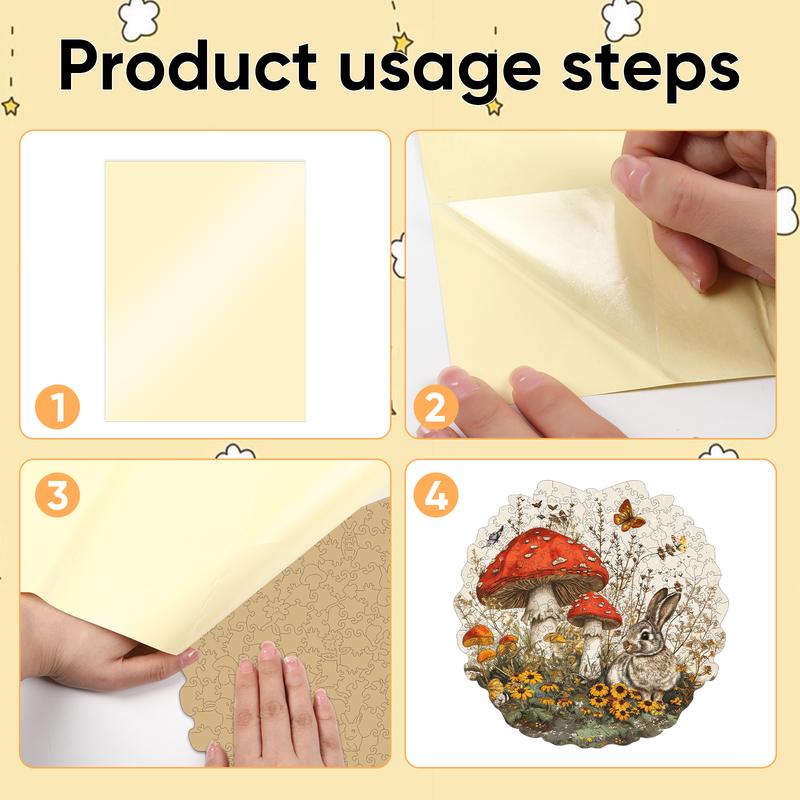 Product usage steps

1

2

3

4