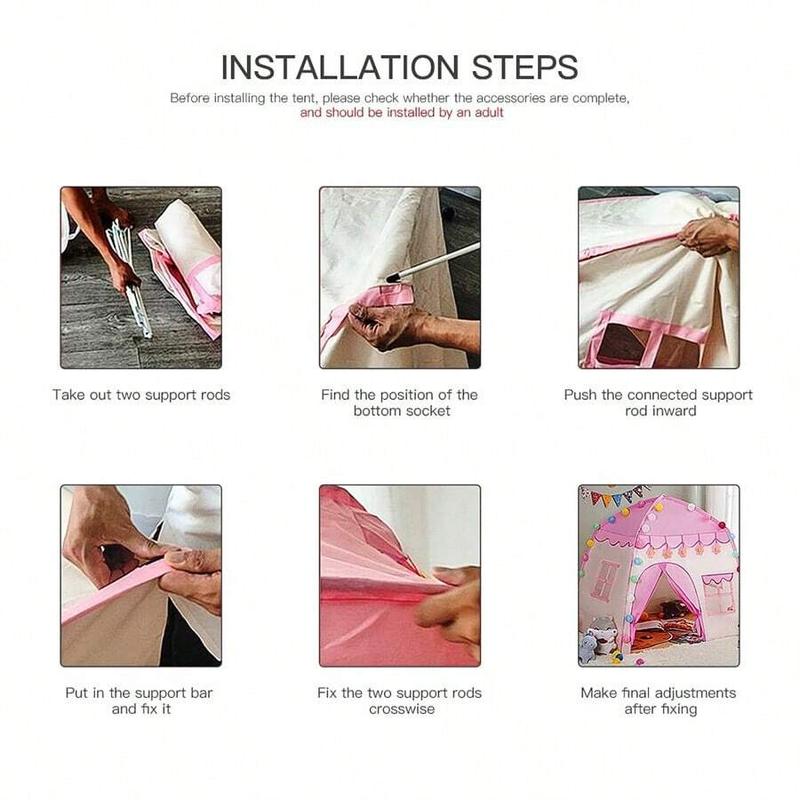 INSTALLATION STEPS

Before installing the tent, please check whether the accessories are complete, and should be installed by an adult

Take out two support rods

Find the position of the bottom socket

Push the connected support rod inward

Put in the support bar and fix it

Fix the two support rods crosswise

Make final adjustments after fixing