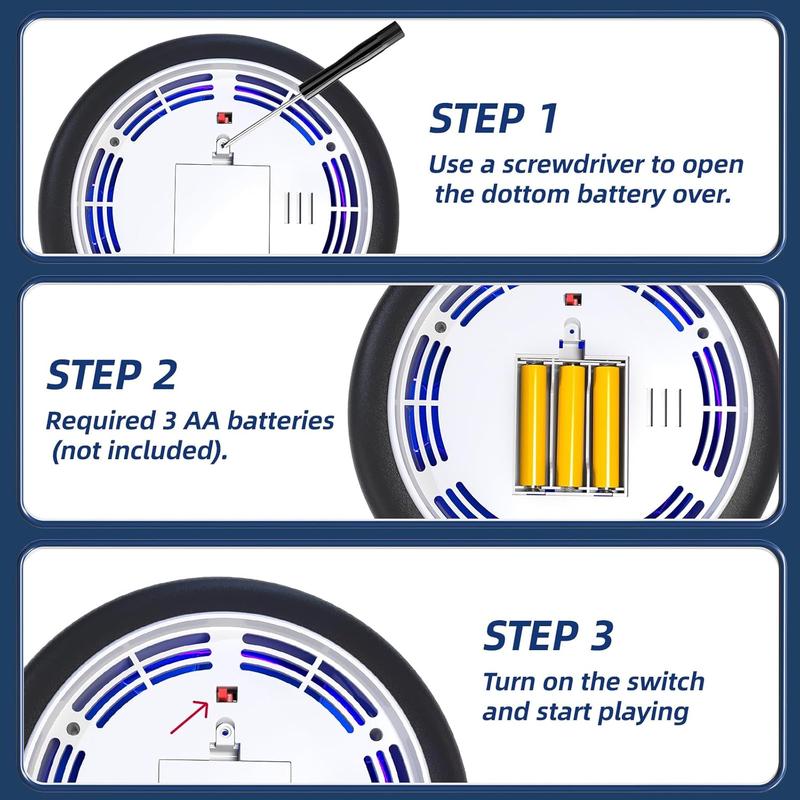 STEP 1
Use a screwdriver to open the dottom battery over.

STEP 2
Required 3 AA batteries (not included).

STEP 3
Turn on the switch and start playing