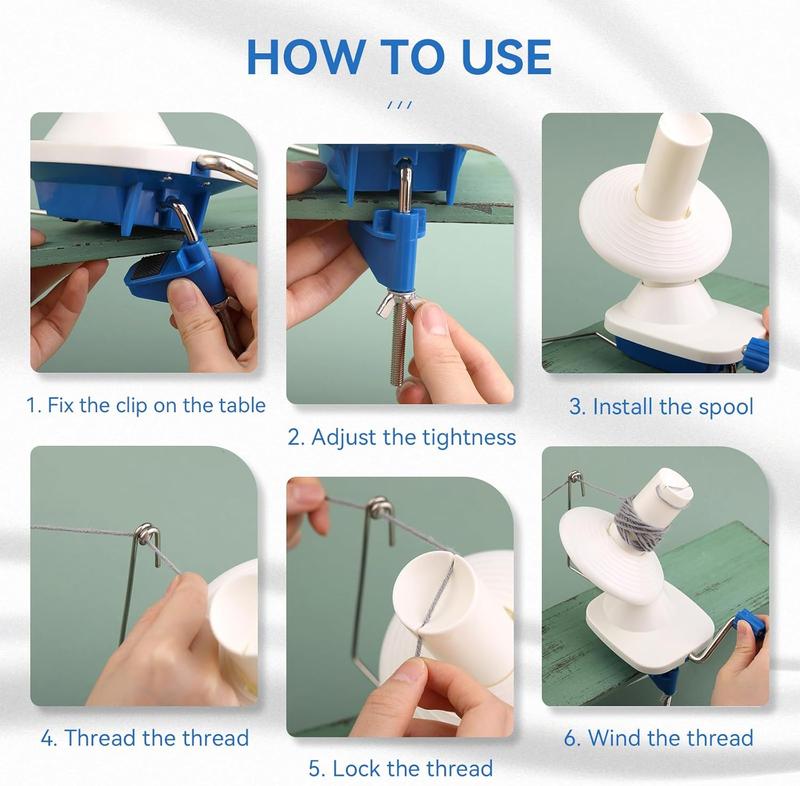 HOW TO USE

///

1. Fix the clip on the table

2. Adjust the tightness

3. Install the spool

4. Thread the thread

5. Lock the thread

6. Wind the thread