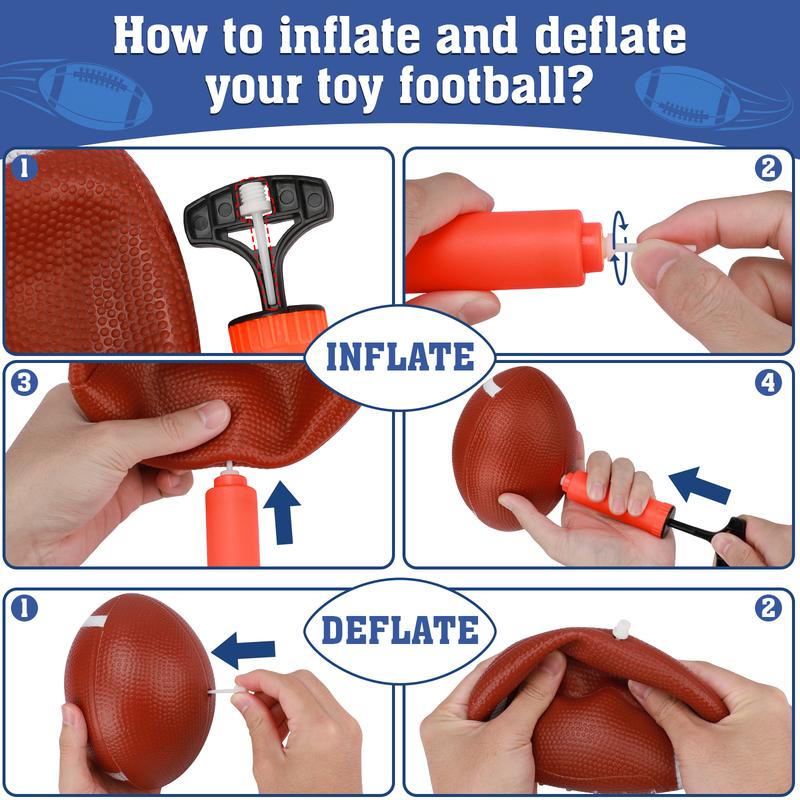 How to inflate and deflate your toy football?

1

2

INFLATE

3

4

1

DEFLATE

2