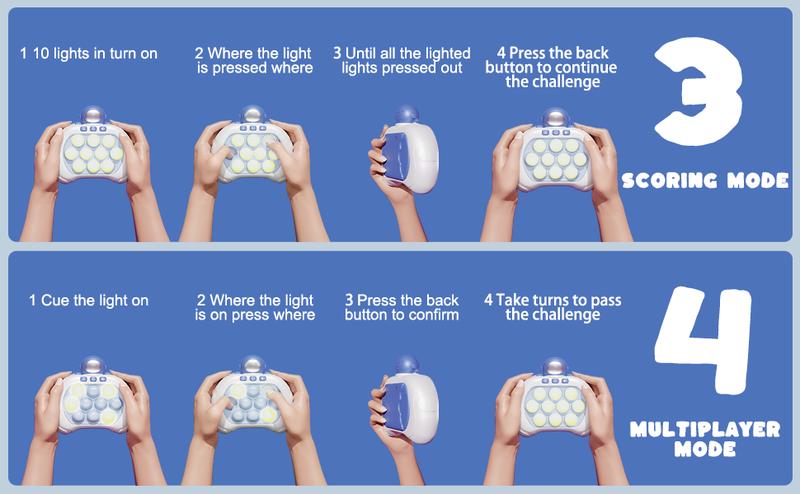 1 10 lights in turn on

2 Where the light is pressed where

3 Until all the lighted lights pressed out

4 Press the back button to continue the challenge

3

SCORING MODE

1 Cue the light on

2 Where the light is on press where

3 Press the back button to confirm

4 Take turns to pass the challenge

4

MULTIPLAYER MODE