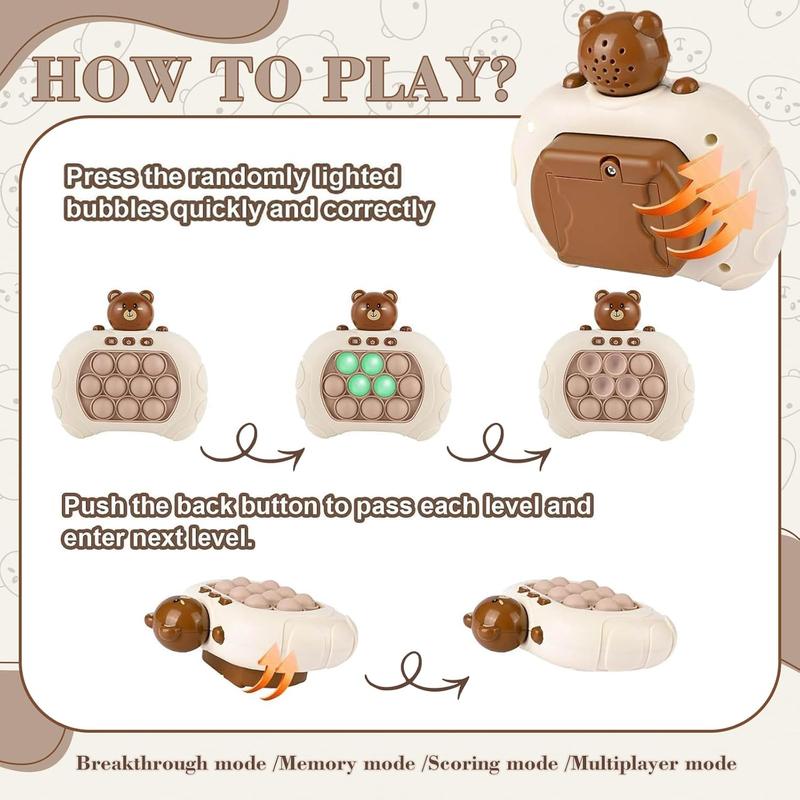 HOW TO PLAY?

Press the randomly lighted bubbles quickly and correctly

Push the back button to pass each level and enter next level.

Breakthrough mode /Memory mode /Scoring mode /Multiplayer mode