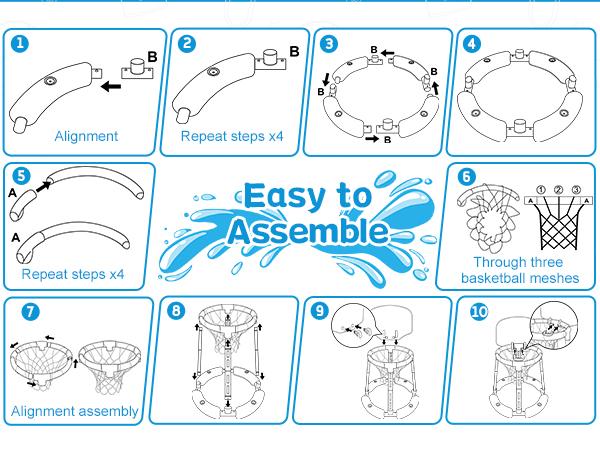 1
B
Alignment

2
B
Repeat steps x4

3
B
B
B
B

4

5
A
A
Repeat steps x4

Easy to Assemble

6
① ② ③
A A
Through three basketball meshes

7
Alignment assembly

8

9

10