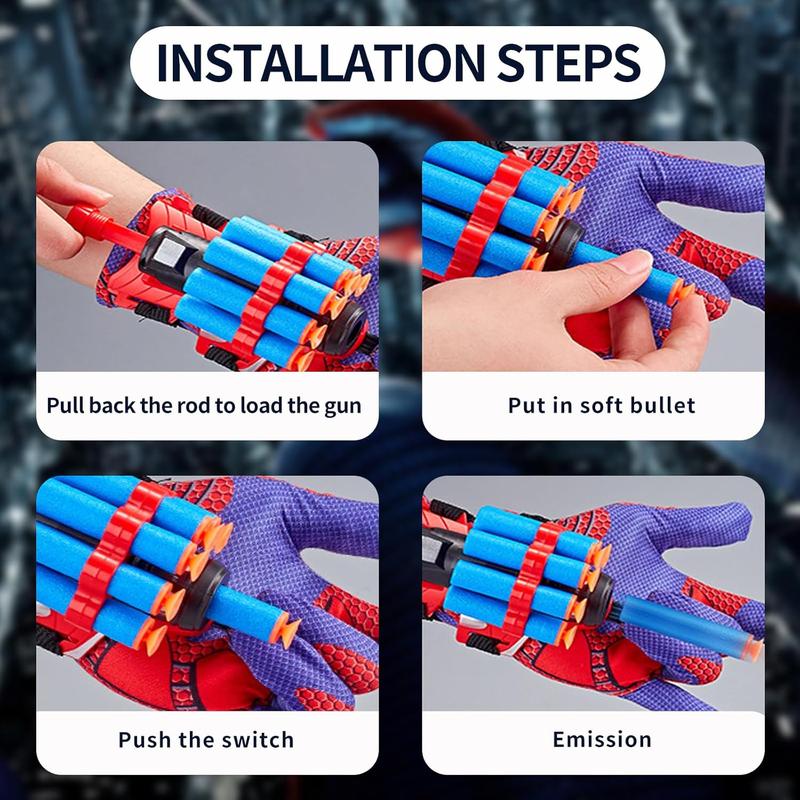 INSTALLATION STEPS

Pull back the rod to load the gun

Put in soft bullet

Push the switch

Emission