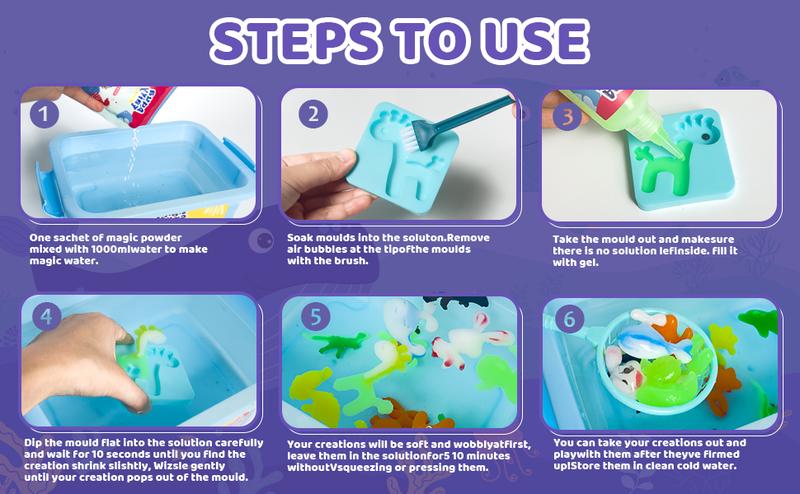 STEPS TO USE

1

One sachet of magic powder mixed with 1000mlwater to make magic water.

2

Soak moulds into the soluton.Remove air bubbles at the tipofthe moulds with the brush.

3

Take the mould out and makesure there is no solution lefinside. fill it with gel.

4

Dip the mould flat into the solution carefully and wait for 10 seconds until you find the creation shrink slishtly, Wizsle gently until your creation pops out of the mould.

5

Your creations will be soft and wobblyatfirst, leave them in the solutionfor5 10 minutes withoutVsqueezing or pressing them.

6

You can take your creations out and playwith them after theyve firmed up!Store them in clean cold water.